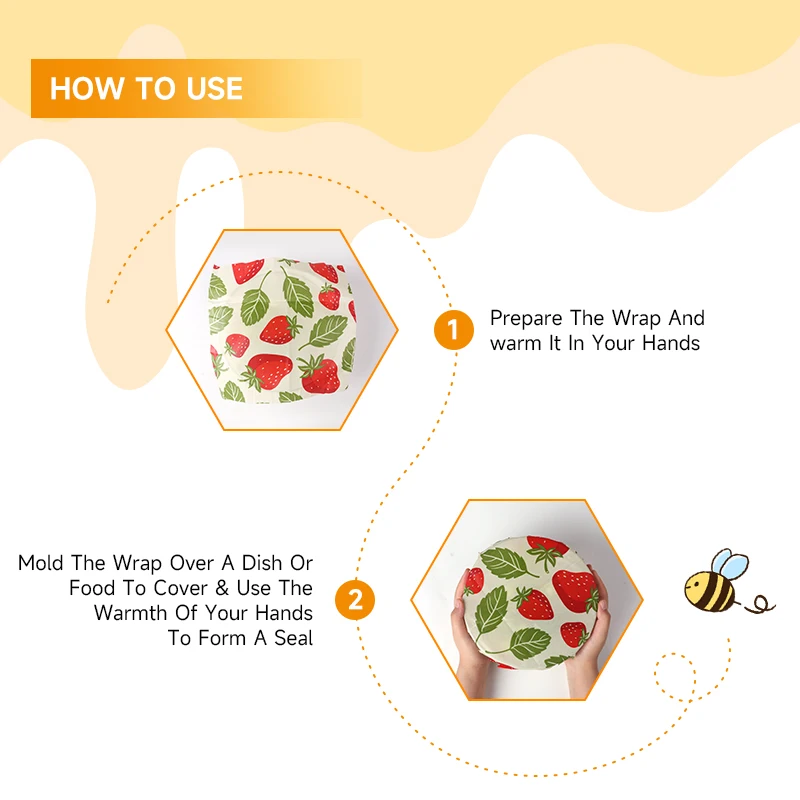 HOW TO USE

1 Prepare The Wrap And warm It In Your Hands

Mold The Wrap Over A Dish Or Food To Cover & Use The Warmth Of Your Hands To Form A Seal 2