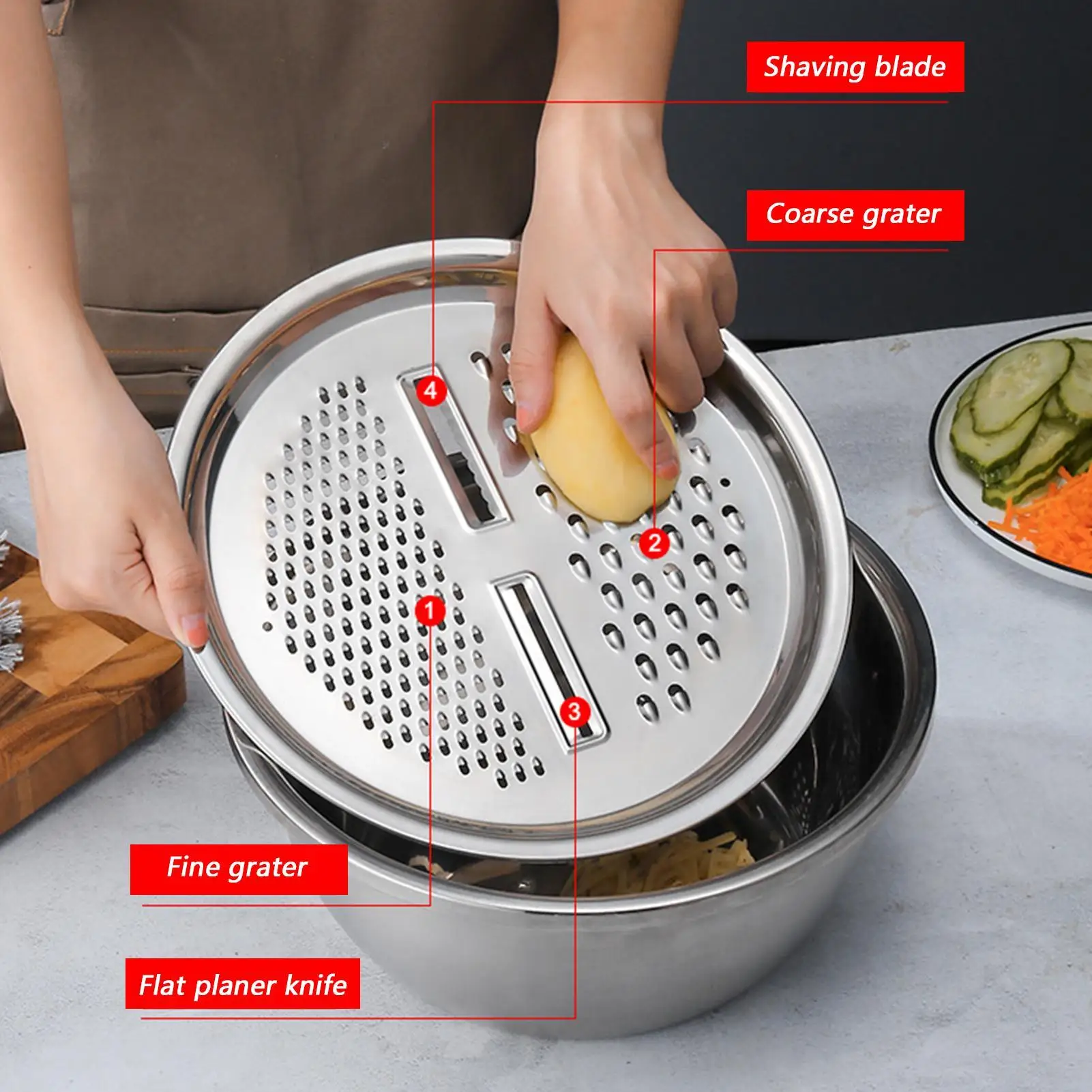 Shaving blade

Coarse grater

4

2

1

3

Fine grater

Flat planer knife