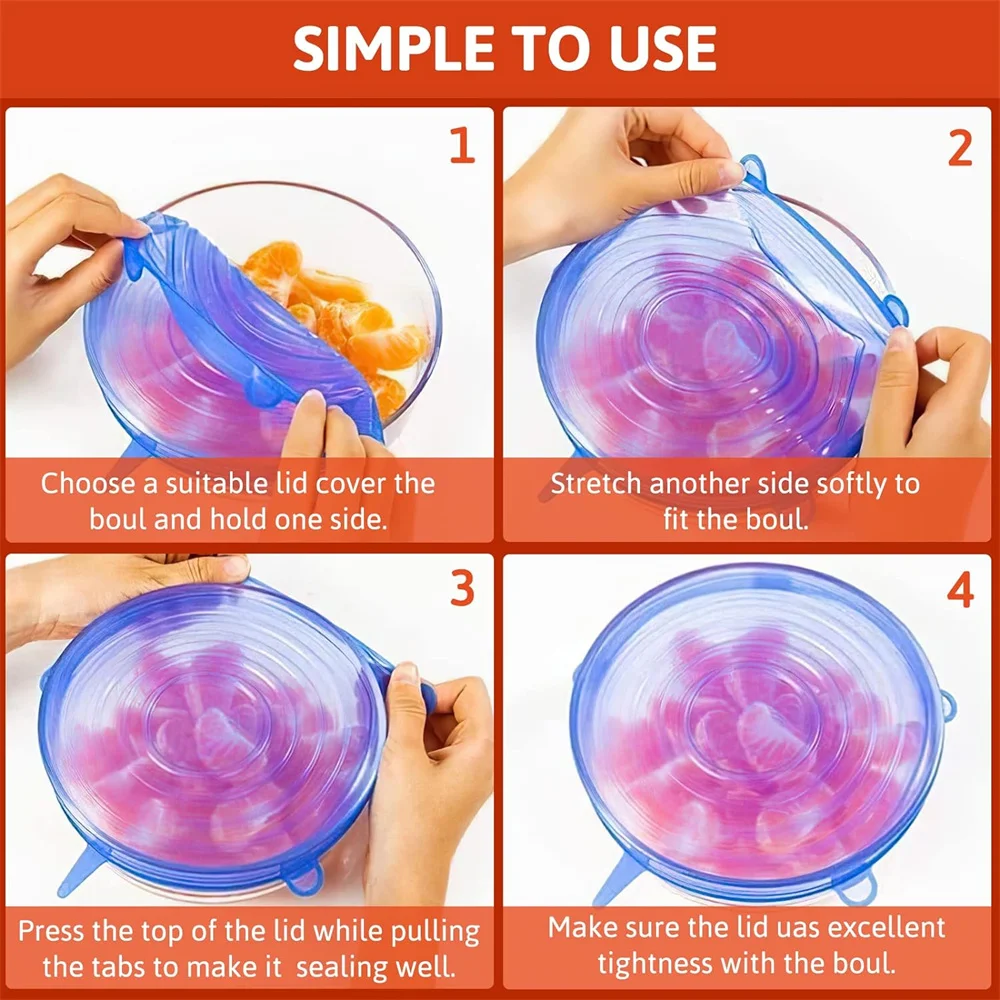 SIMPLE TO USE

1

Choose a suitable lid cover the boul and hold one side.

2

Stretch another side softly to fit the boul.

3

Press the top of the lid while pulling the tabs to make it sealing well.

4

Make sure the lid uas excellent tightness with the boul.