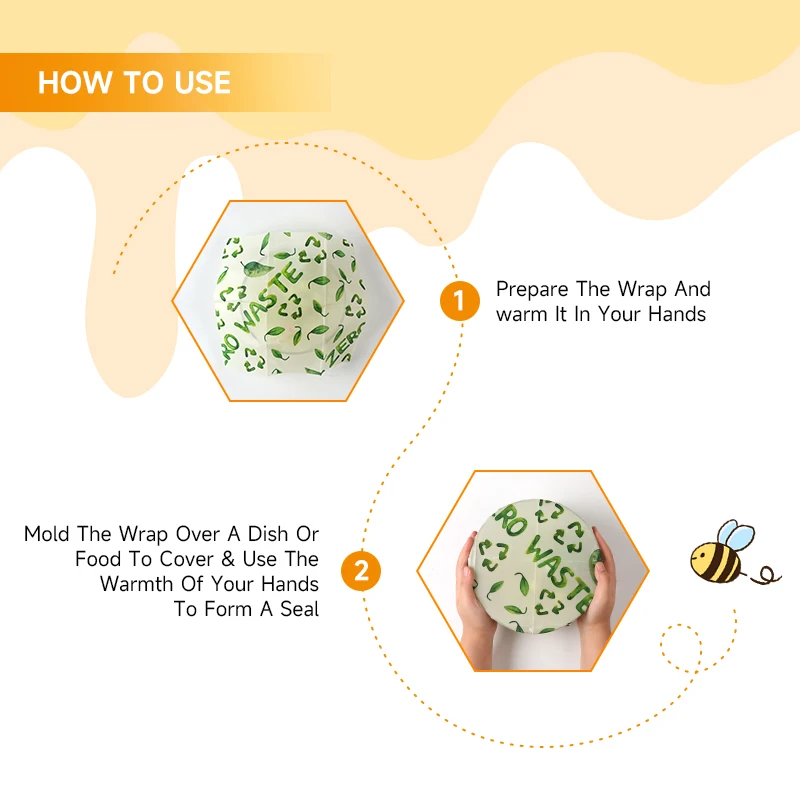 HOW TO USE

RO WASTE
ZER

1 Prepare The Wrap And warm It In Your Hands

Mold The Wrap Over A Dish Or Food To Cover & Use The Warmth Of Your Hands To Form A Seal 2

RO WASTE